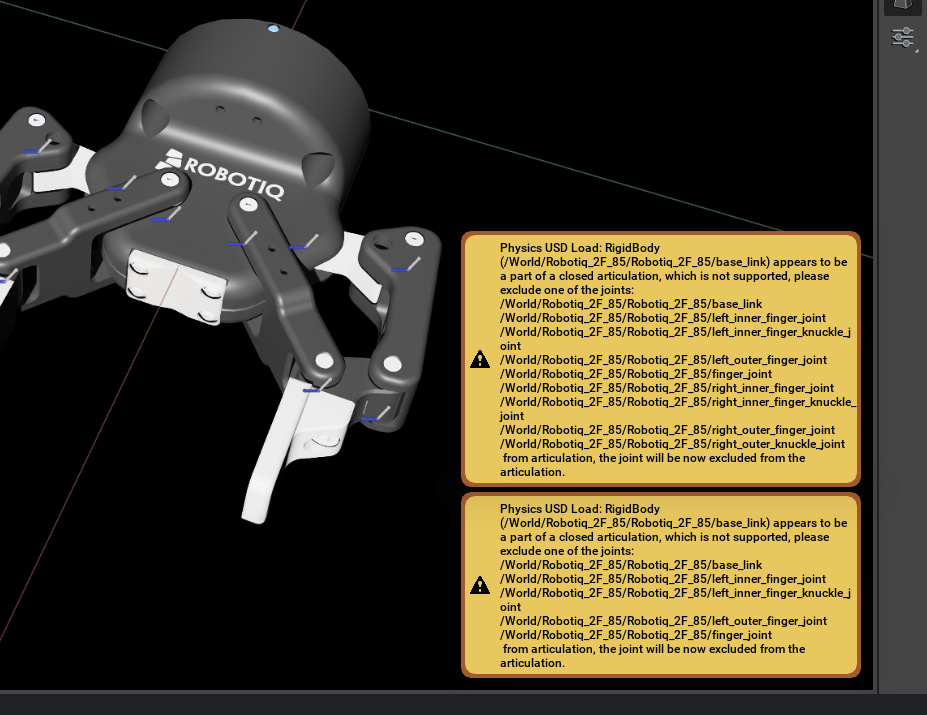 ROBOTIQ

Physics USD Load: RigidBody (/World/Robotiq_2F_85/Robotiq_2F_85/base_link) appears to be a part of a closed articulation, which is not supported, please exclude one of the joints:
/World/Robotiq_2F_85/Robotiq_2F_85/base_link
/World/Robotiq_2F_85/Robotiq_2F_85/left_inner_finger_joint
/World/Robotiq_2F_85/Robotiq_2F_85/left_inner_finger_knuckle_joint
/World/Robotiq_2F_85/Robotiq_2F_85/left_outer_finger_joint
/World/Robotiq_2F_85/Robotiq_2F_85/finger_joint
/World/Robotiq_2F_85/Robotiq_2F_85/right_inner_finger_joint
/World/Robotiq_2F_85/Robotiq_2F_85/right_inner_finger_knuckle_joint
/World/Robotiq_2F_85/Robotiq_2F_85/right_outer_finger_joint
/World/Robotiq_2F_85/Robotiq_2F_85/right_outer_knuckle_joint
from articulation, the joint will be now excluded from the articulation.

Physics USD Load: RigidBody (/World/Robotiq_2F_85/Robotiq_2F_85/base_link) appears to be a part of a closed articulation, which is not supported, please exclude one of the joints:
/World/Robotiq_2F_85/Robotiq_2F_85/base_link
/World/Robotiq_2F_85/Robotiq_2F_85/left_inner_finger_joint
/World/Robotiq_2F_85/Robotiq_2F_85/left_inner_finger_knuckle_joint
/World/Robotiq_2F_85/Robotiq_2F_85/left_outer_finger_joint
/World/Robotiq_2F_85/Robotiq_2F_85/finger_joint
from articulation, the joint will be now excluded from the articulation.